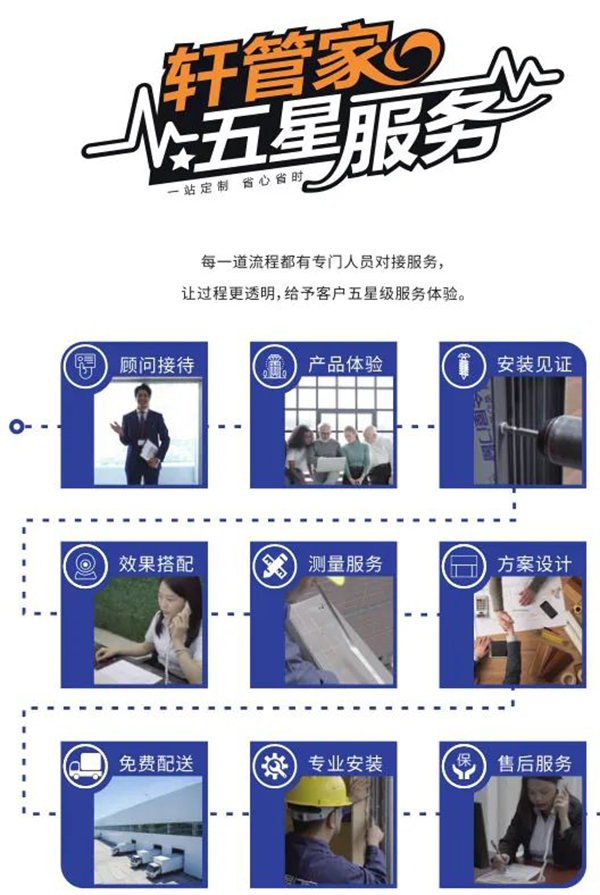 轩管家
五星服务
一站定制 省心省时

每一道流程都有专门人员对接服务，
让过程更透明，给予客户五星级服务体验。

顾问接待

产品体验

安装见证

效果搭配

测量服务

方案设计

免费配送

专业安装

保

售后服务